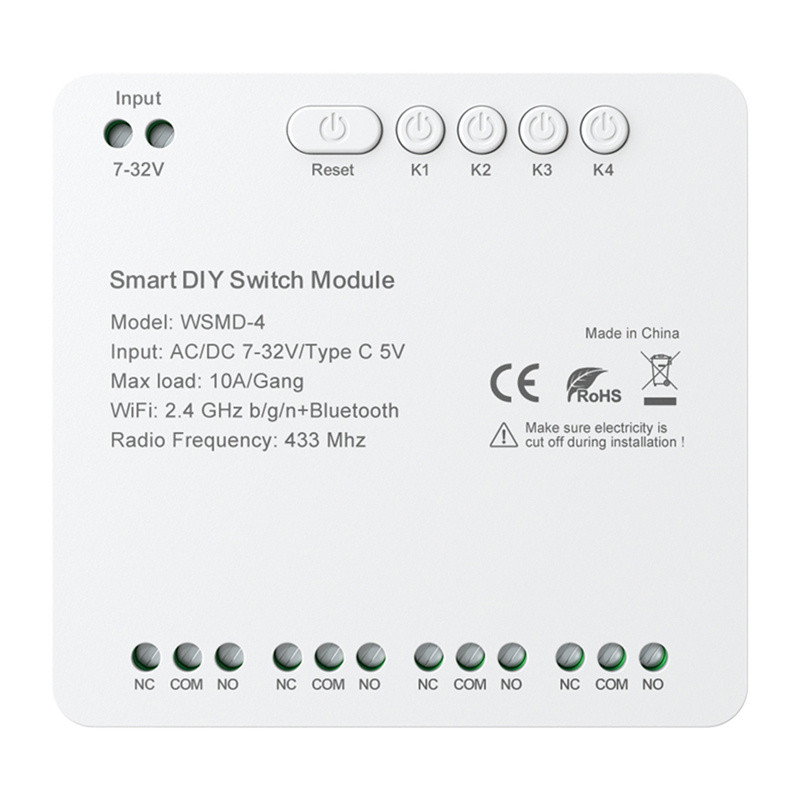 Input
7-32V

Reset K1 K2 K3 K4

Smart DIY Switch Module
Model: WSMD-4
Input: AC/DC 7-32V/Type C 5V
Max load: 10A/Gang
WiFi: 2.4 GHz b/g/n+Bluetooth
Radio Frequency: 433 Mhz

Made in China

CE RoHS

Make sure electricity is cut off during installation !

NC COM NO NC COM NO NC COM NO NC COM NO